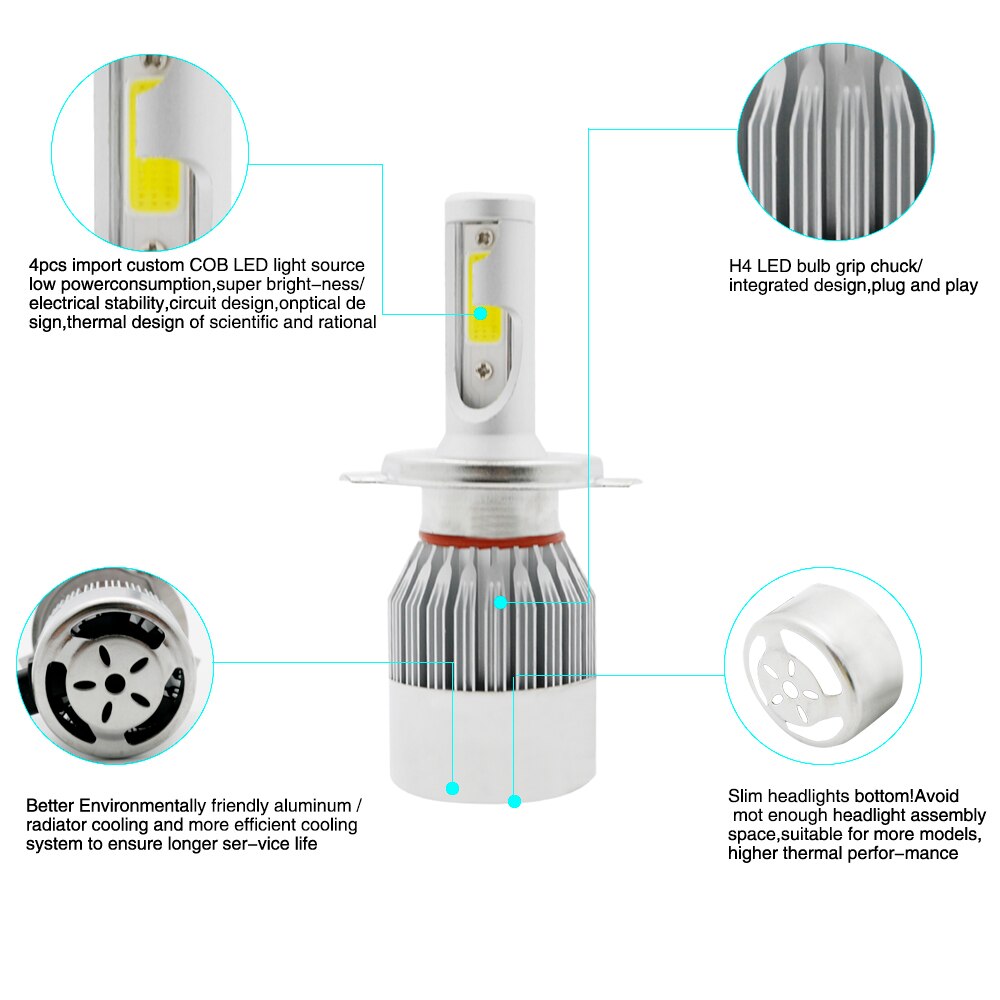 4pcs import custom COB LED light source low powerconsumption,super bright-ness/ electrical stability,circuit design,onptical de sign,thermal design of scientific and rational

H4 LED bulb grip chuck/ integrated design,plug and play

Better Environmentally friendly aluminum / radiator cooling and more efficient cooling system to ensure longer ser-vice life

Slim headlights bottom!Avoid mot enough headlight assembly space,suitable for more models, higher thermal perfor-mance